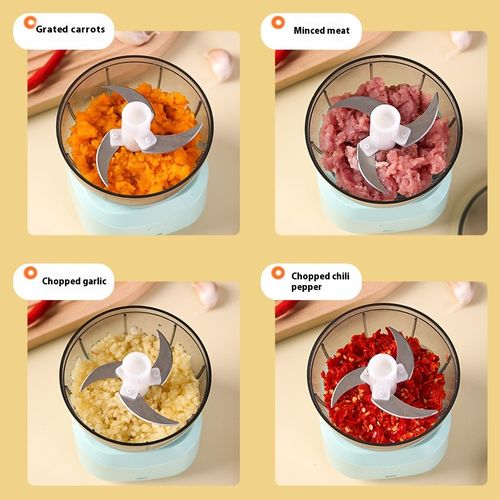 Grated carrots

Minced meat

Chopped garlic

Chopped chili pepper