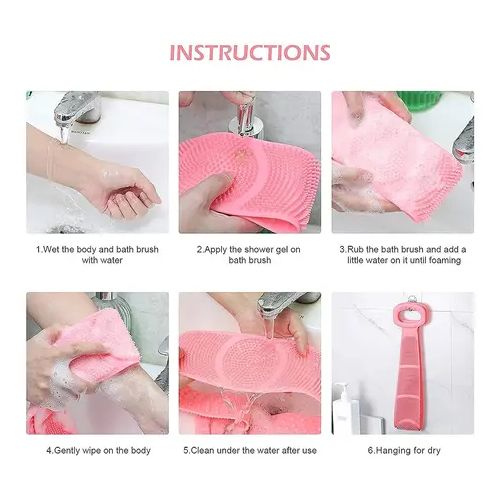 INSTRUCTIONS

1.Wet the body and bath brush with water

2.Apply the shower gel on bath brush

3.Rub the bath brush and add a little water on it until foaming

4.Gently wipe on the body

5.Clean under the water after use

6.Hanging for dry