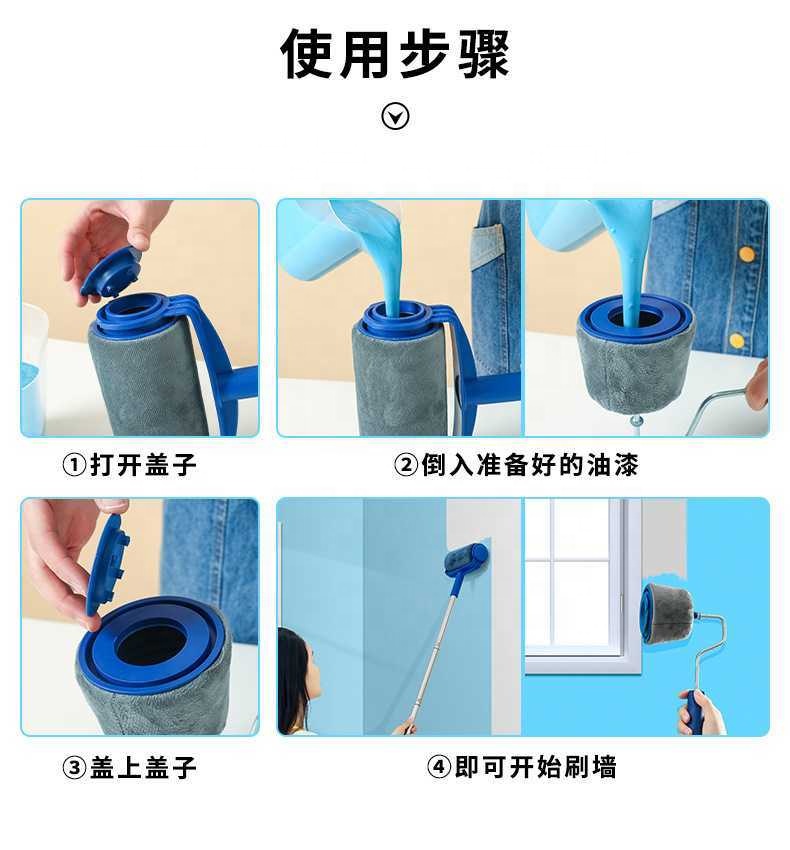 使用步骤

①打开盖子

②倒入准备好的油漆

③盖上盖子

④即可开始刷墙