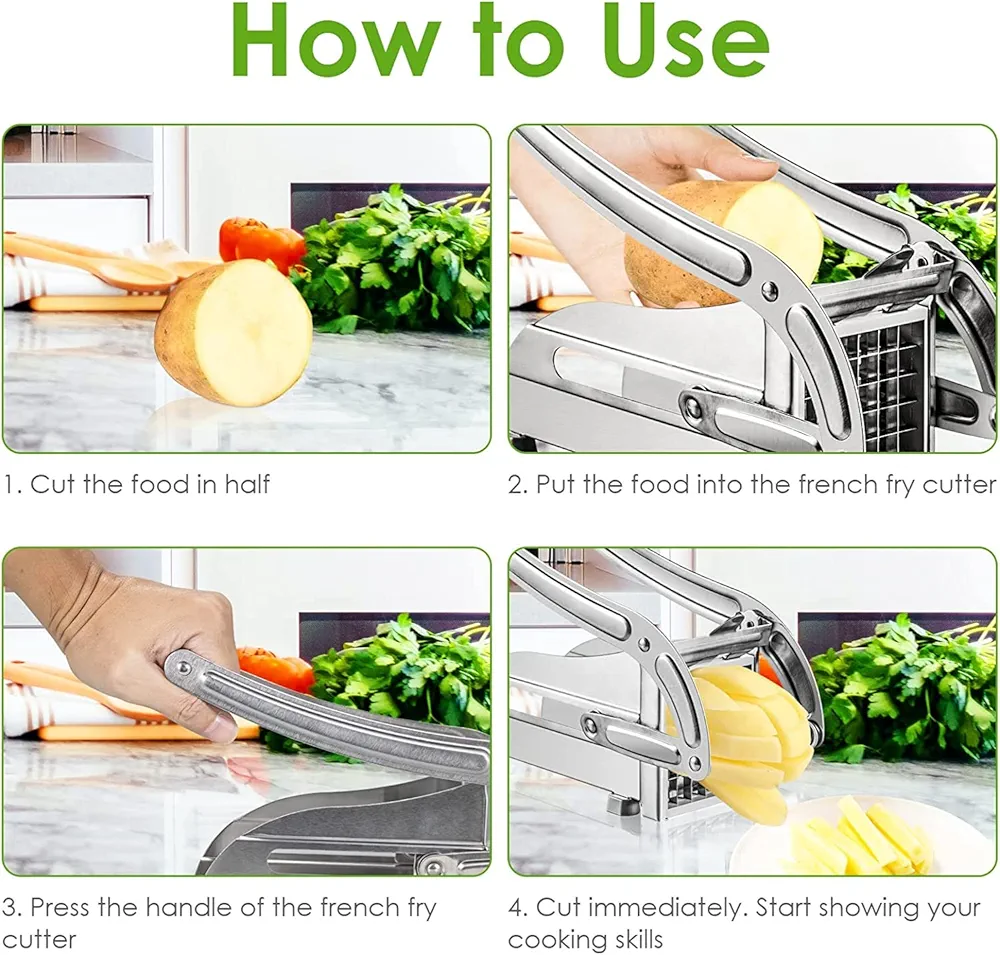 How to Use

1. Cut the food in half

2. Put the food into the french fry cutter

3. Press the handle of the french fry cutter

4. Cut immediately. Start showing your cooking skills