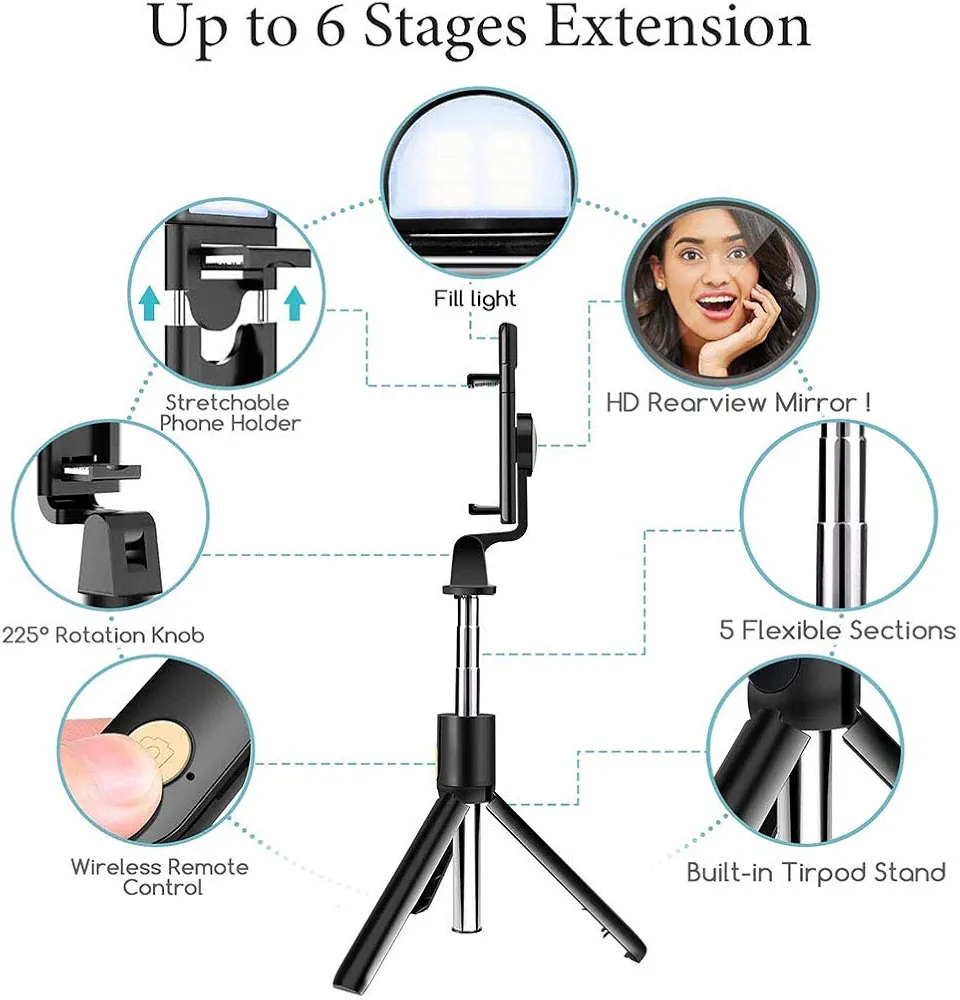 Up to 6 Stages Extension

Fill light

Stretchable Phone Holder

HD Rearview Mirror !

225° Rotation Knob

5 Flexible Sections

Wireless Remote Control

Built-in Tirpod Stand