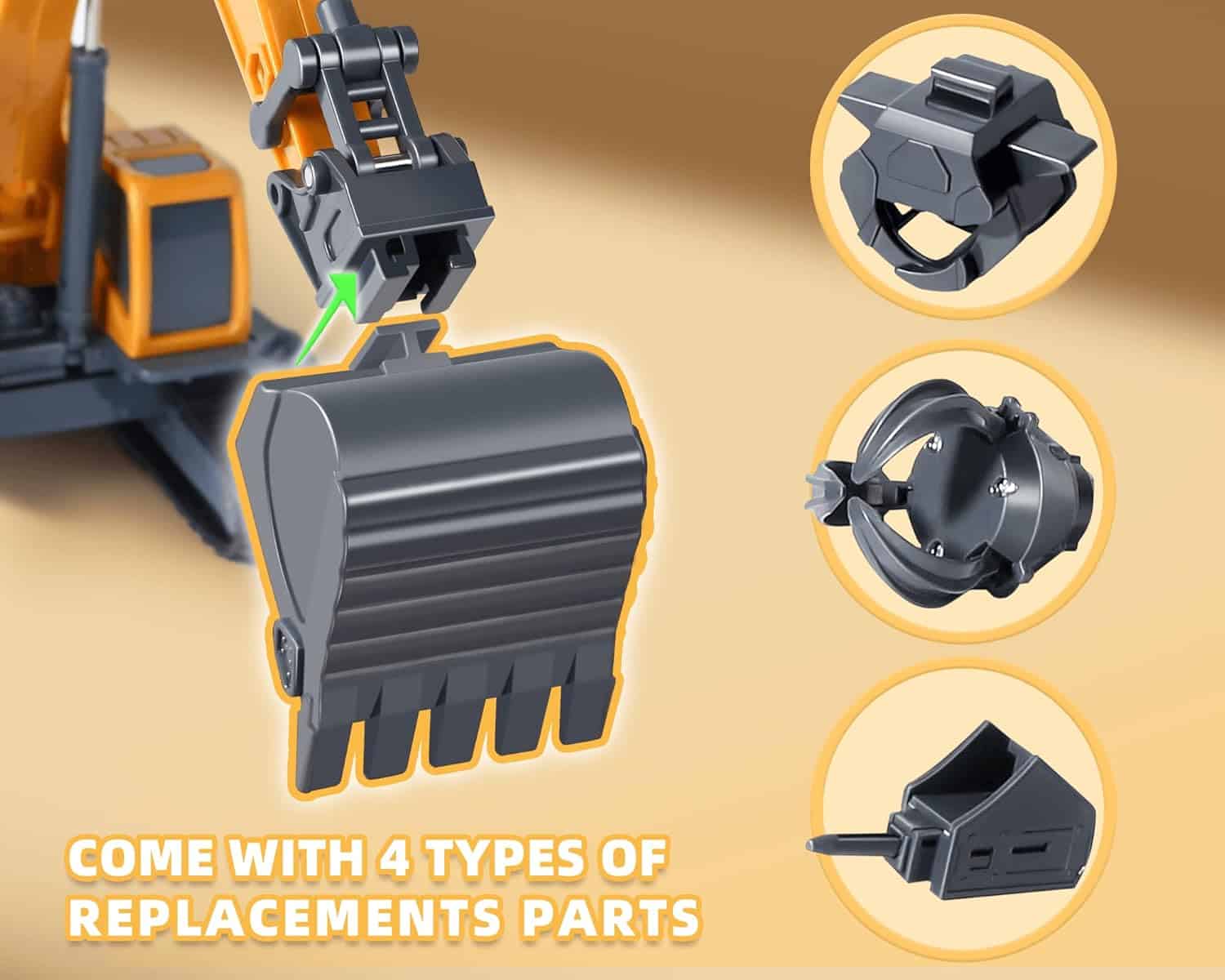 COME WITH 4 TYPES OF REPLACEMENTS PARTS