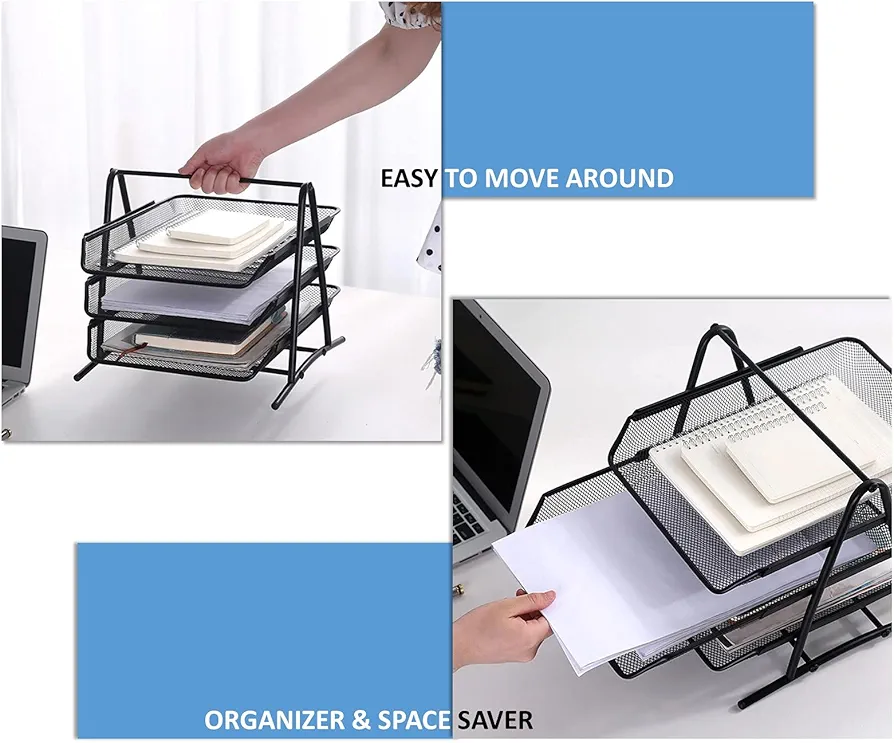 EASY TO MOVE AROUND

ORGANIZER & SPACE SAVER