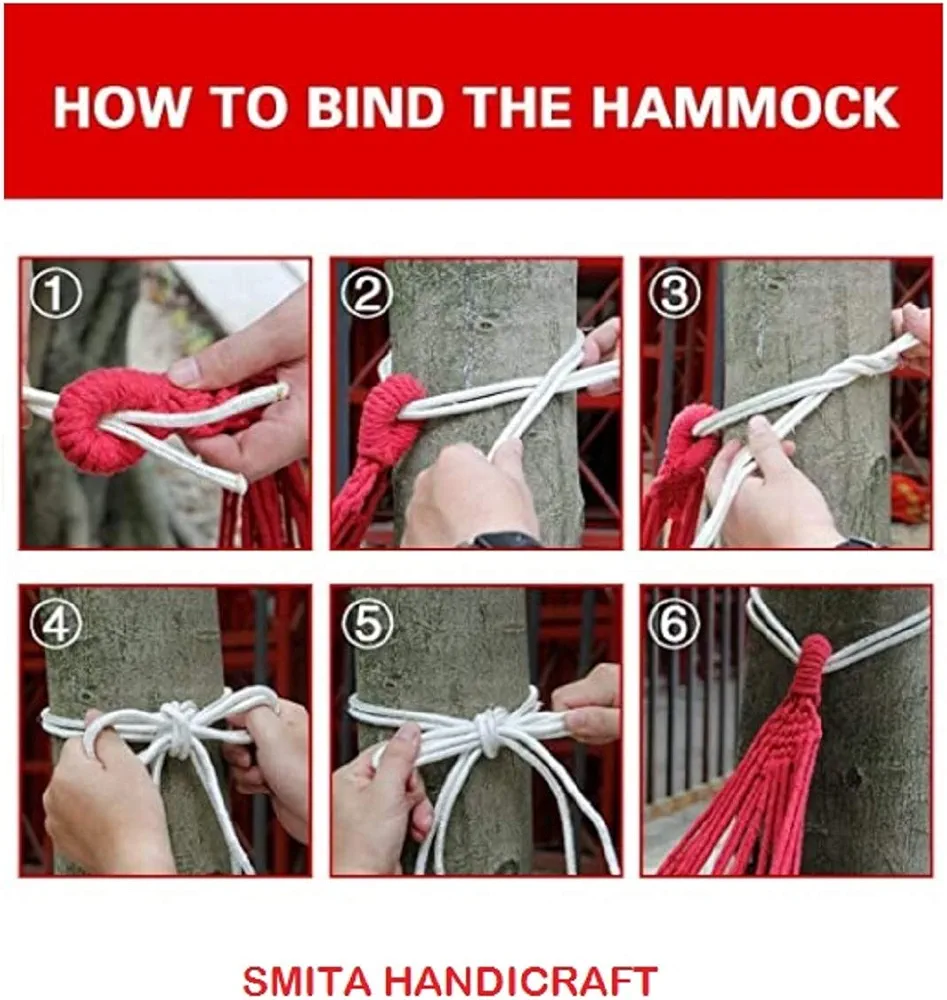 HOW TO BIND THE HAMMOCK

①

②

③

④

⑤

⑥

SMITA HANDICRAFT