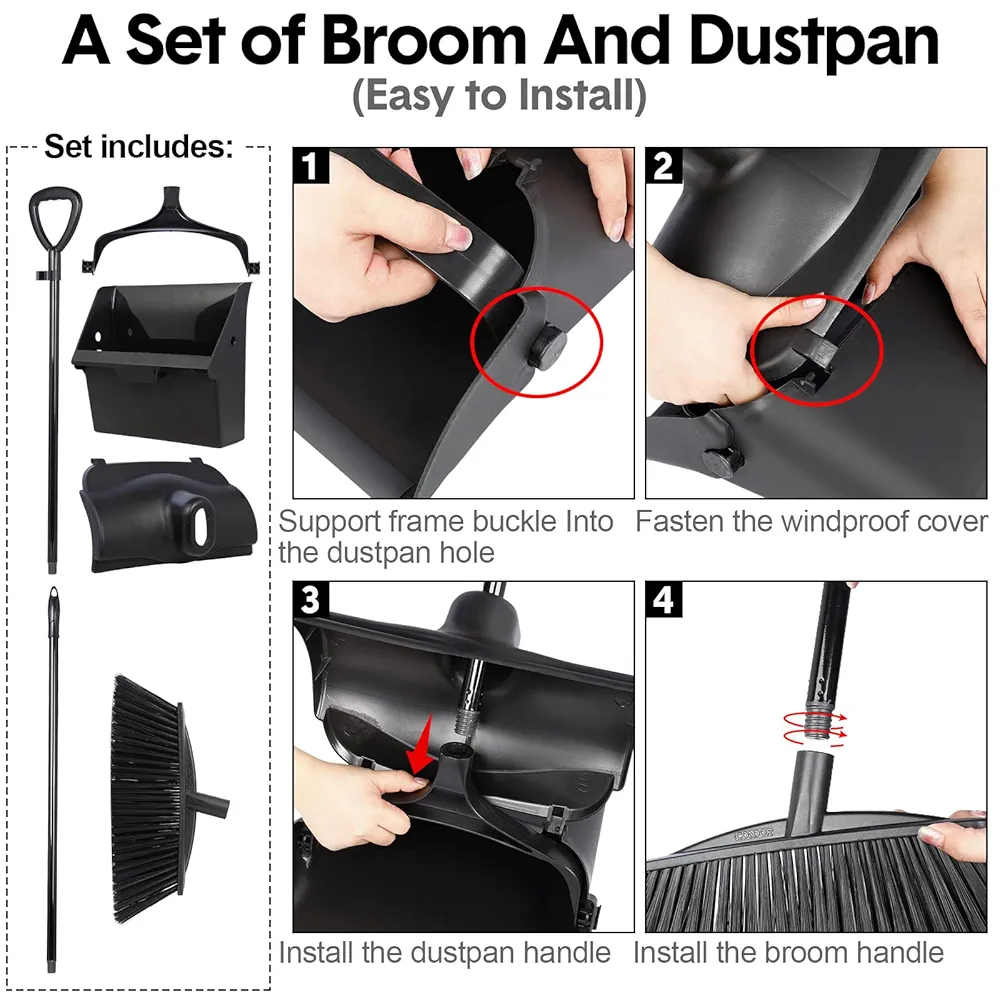 A Set of Broom And Dustpan
(Easy to Install)

Set includes:

1
Support frame buckle Into the dustpan hole

2
Fasten the windproof cover

3
Install the dustpan handle

4
Install the broom handle