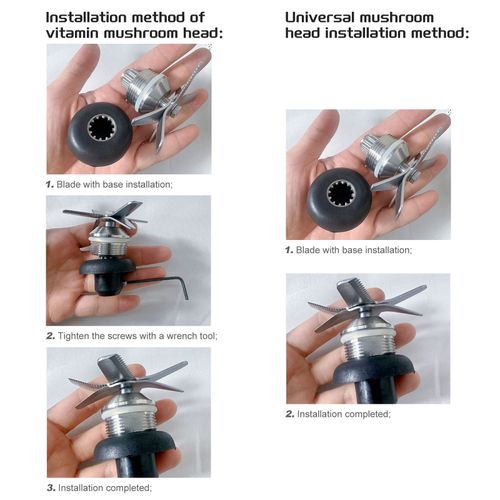 Installation method of vitamin mushroom head:

1. Blade with base installation;

2. Tighten the screws with a wrench tool;

3. Installation completed;

Universal mushroom head installation method:

1. Blade with base installation;

2. Installation completed;