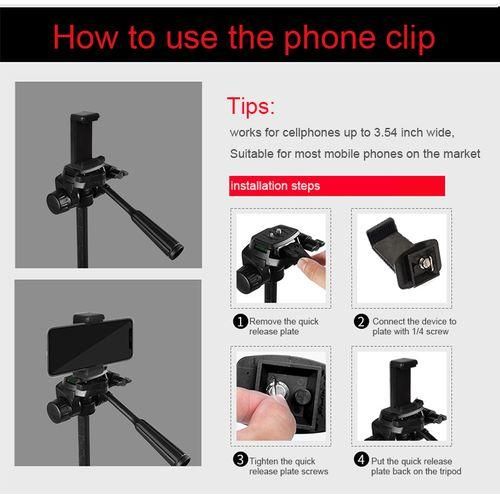 How to use the phone clip

Tips:
works for cellphones up to 3.54 inch wide,
Suitable for most mobile phones on the market

installation steps

1 Remove the quick release plate

2 Connect the device to plate with 1/4 screw

3 Tighten the quick release plate screws

4 Put the quick release plate back on the tripod