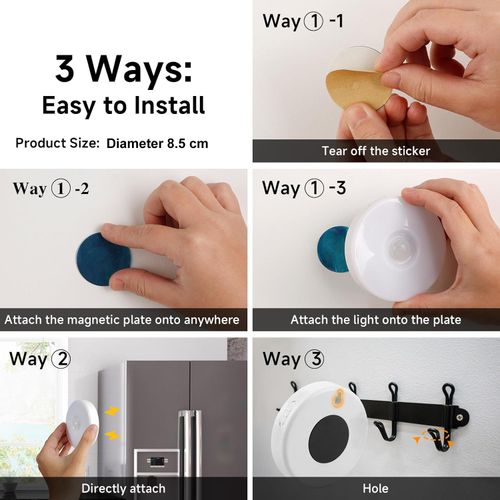 3 Ways:
Easy to Install

Product Size: Diameter 8.5 cm

Way ① -1

Tear off the sticker

Way ① -2

Attach the magnetic plate onto anywhere

Way ① -3

Attach the light onto the plate

Way ②

Directly attach

Way ③

Hole