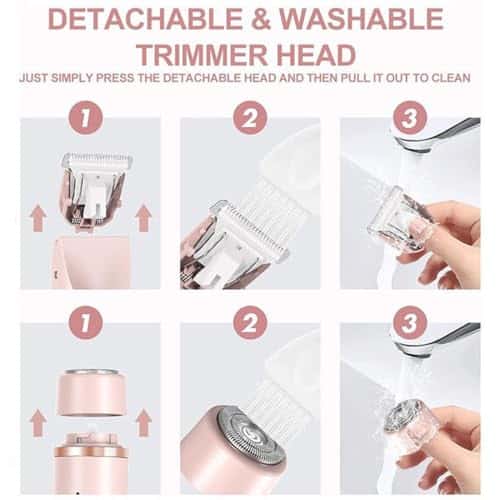 DETACHABLE & WASHABLE TRIMMER HEAD

JUST SIMPLY PRESS THE DETACHABLE HEAD AND THEN PULL IT OUT TO CLEAN

1

2

3

1

2

3